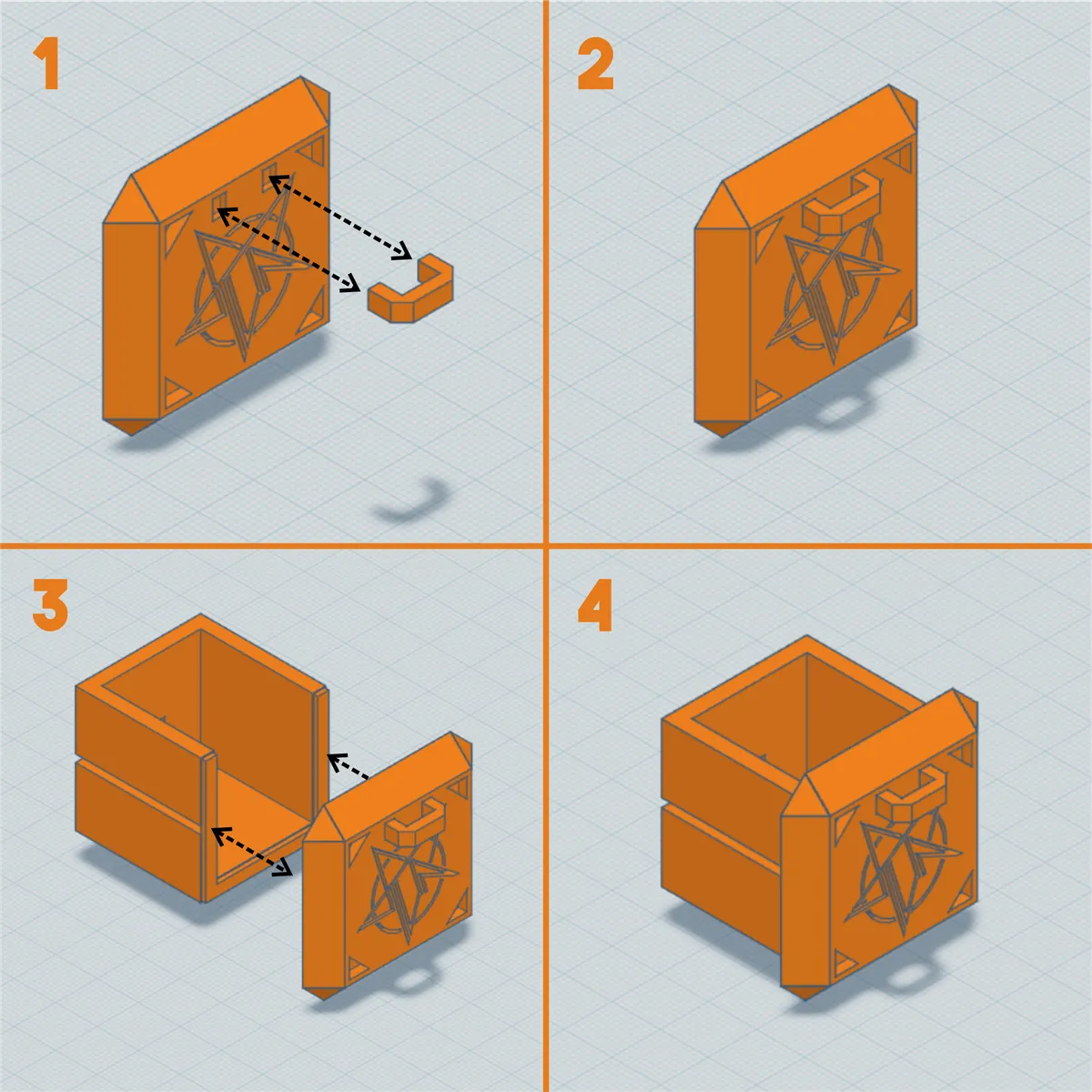 1

2

3

4